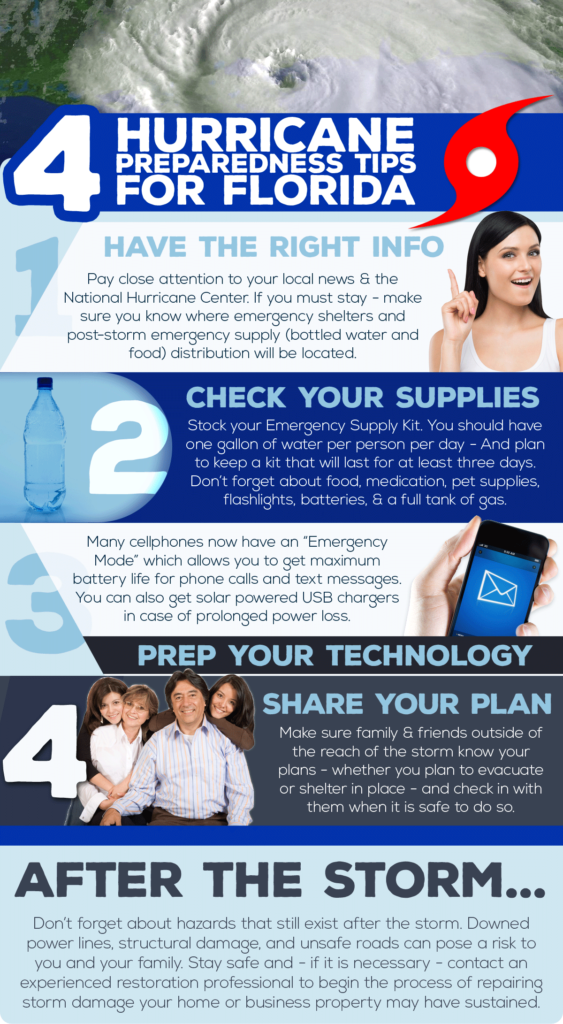 4 HURRICANE PREPAREDNESS TIPS FOR FLORIDA

1

HAVE THE RIGHT INFO

Pay close attention to your local news & the National Hurricane Center. If you must stay - make sure you know where emergency shelters and post-storm emergency supply (bottled water and food) distribution will be located.

2

CHECK YOUR SUPPLIES

Stock your Emergency Supply Kit. You should have one gallon of water per person per day - And plan to keep a kit that will last for at least three days. Don't forget about food, medication, pet supplies, flashlights, batteries, & a full tank of gas.

3

Many cellphones now have an "Emergency Mode" which allows you to get maximum battery life for phone calls and text messages. You can also get solar powered USB chargers in case of prolonged power loss.

PREP YOUR TECHNOLOGY

4

SHARE YOUR PLAN

Make sure family & friends outside of the reach of the storm know your plans - whether you plan to evacuate or shelter in place - and check in with them when it is safe to do so.

AFTER THE STORM...

Don't forget about hazards that still exist after the storm. Downed power lines, structural damage, and unsafe roads can pose a risk to you and your family. Stay safe and - if it is necessary - contact an experienced restoration professional to begin the process of repairing storm damage your home or business property may have sustained.